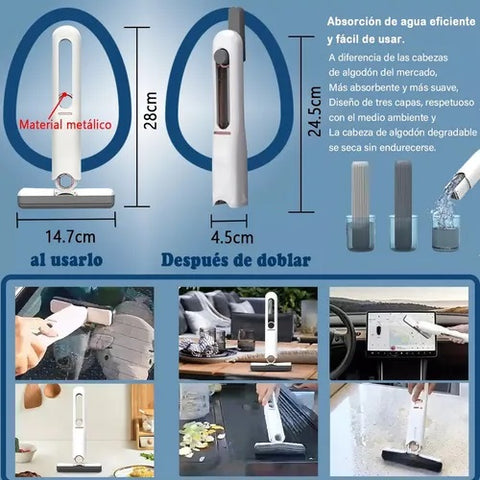 Material metálico

28cm

14.7cm

al usarlo

24.5cm

4.5cm

Después de doblar

Absorción de agua eficiente y fácil de usar.

A diferencia de las cabezas de algodón del mercado, Más absorbente y más suave, Diseño de tres capas, respetuoso con el medio ambiente y La cabeza de algodón degradable se seca sin endurecerse.